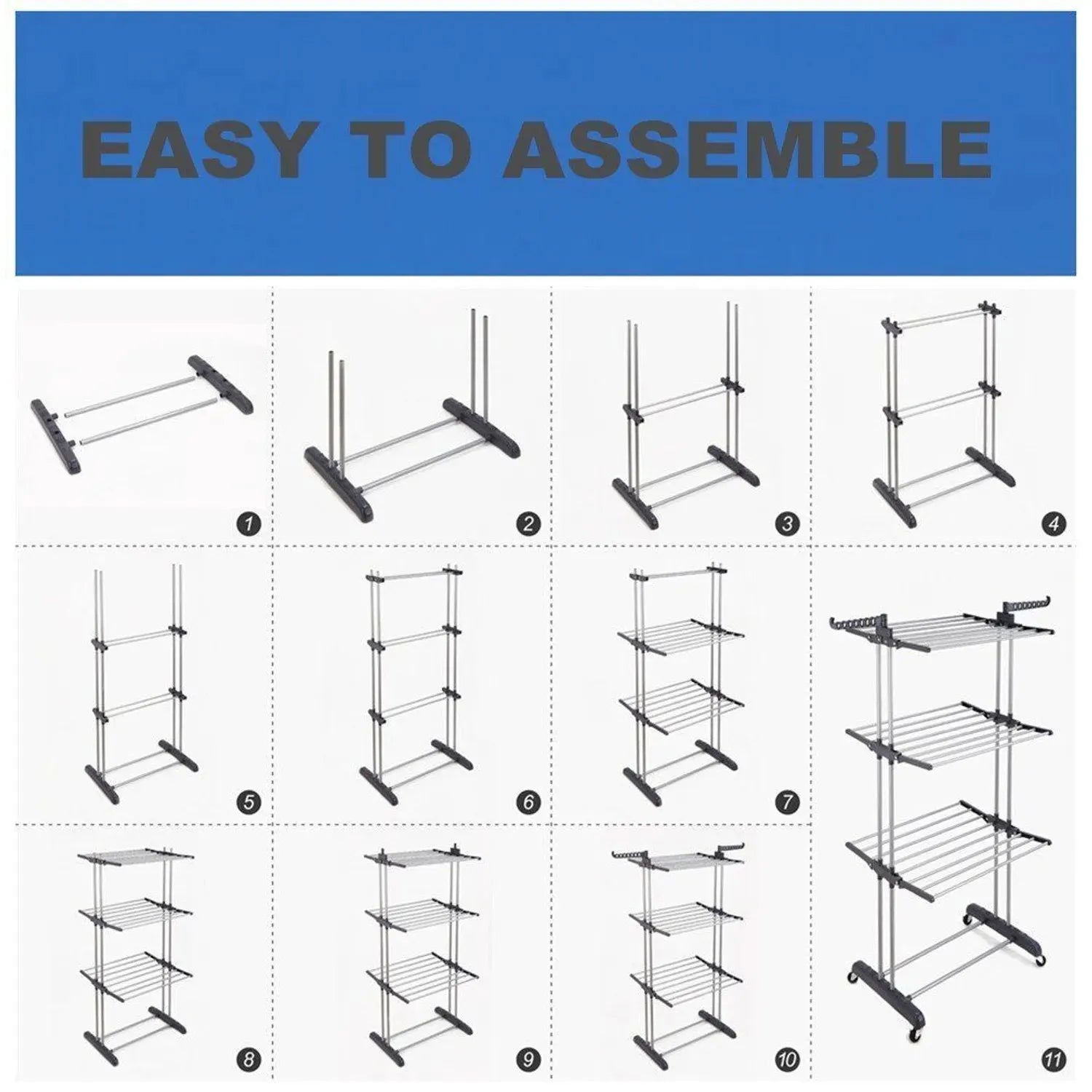 EASY TO ASSEMBLE

1

2

3

4

5

6

7

8

9

10

11