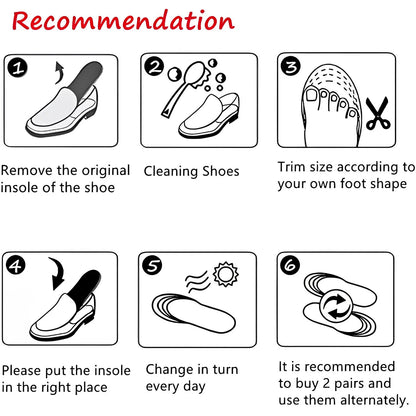 Recommendation

1

Remove the original insole of the shoe

2

Cleaning Shoes

3

Trim size according to your own foot shape

4

Please put the insole in the right place

5

Change in turn every day

6

It is recommended to buy 2 pairs and use them alternately.