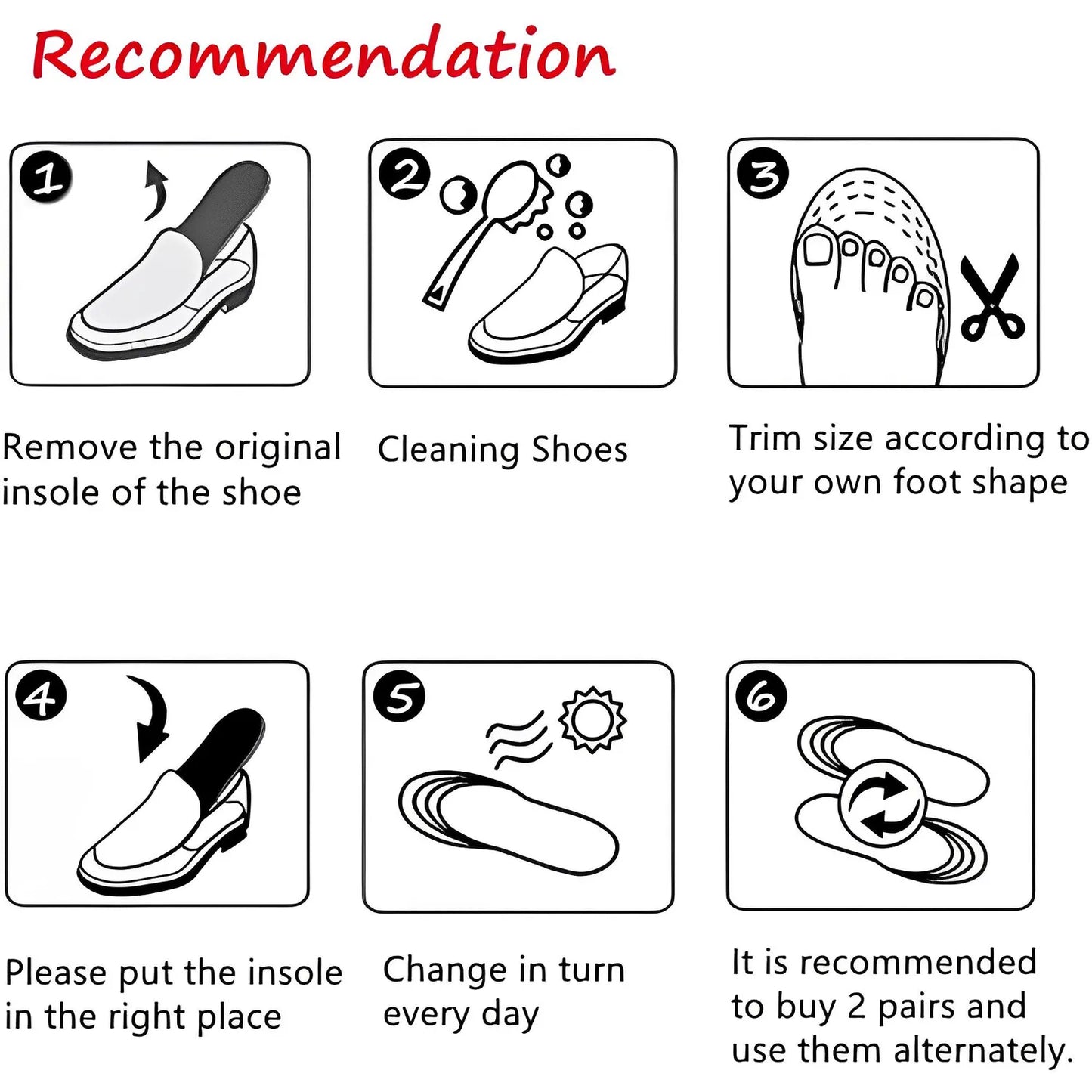 Recommendation

1

Remove the original insole of the shoe

2

Cleaning Shoes

3

Trim size according to your own foot shape

4

Please put the insole in the right place

5

Change in turn every day

6

It is recommended to buy 2 pairs and use them alternately.